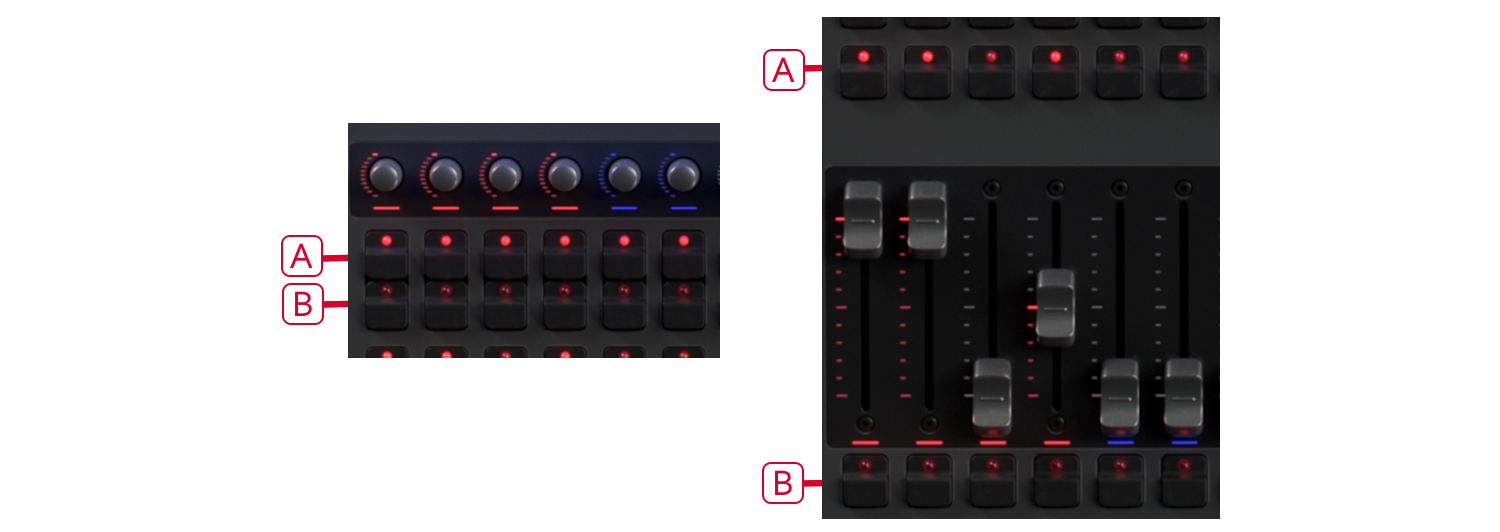 A
B
A
B